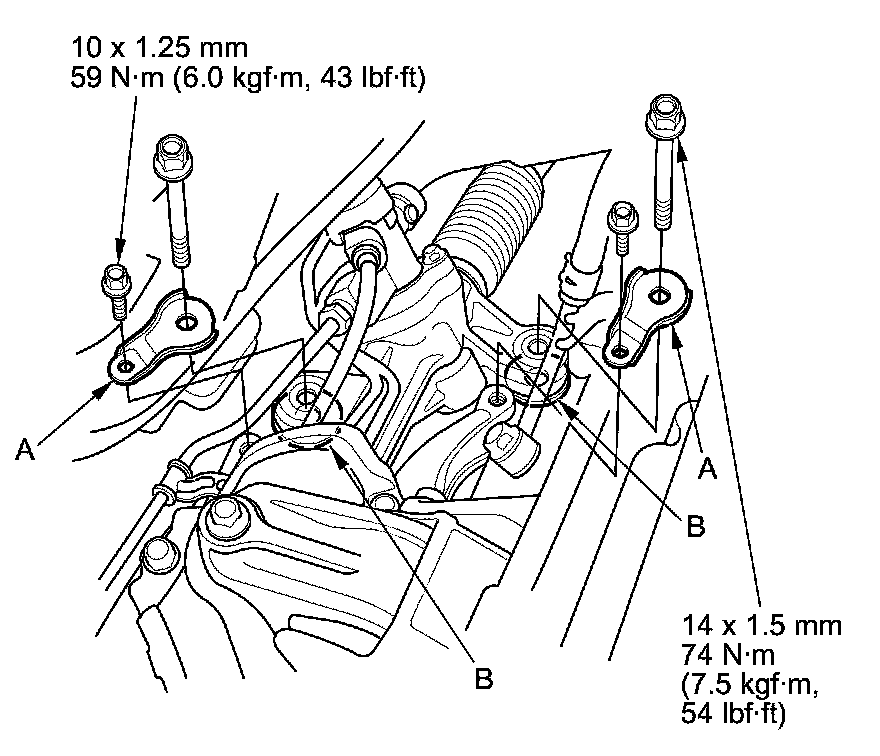 10 x 1.25 mm
59 N·m (6.0 kgf·m, 43 lbf·ft)

A

A

B

B

14 x 1.5 mm
74 N·m
(7.5 kgf·m,
54 lbf·ft)