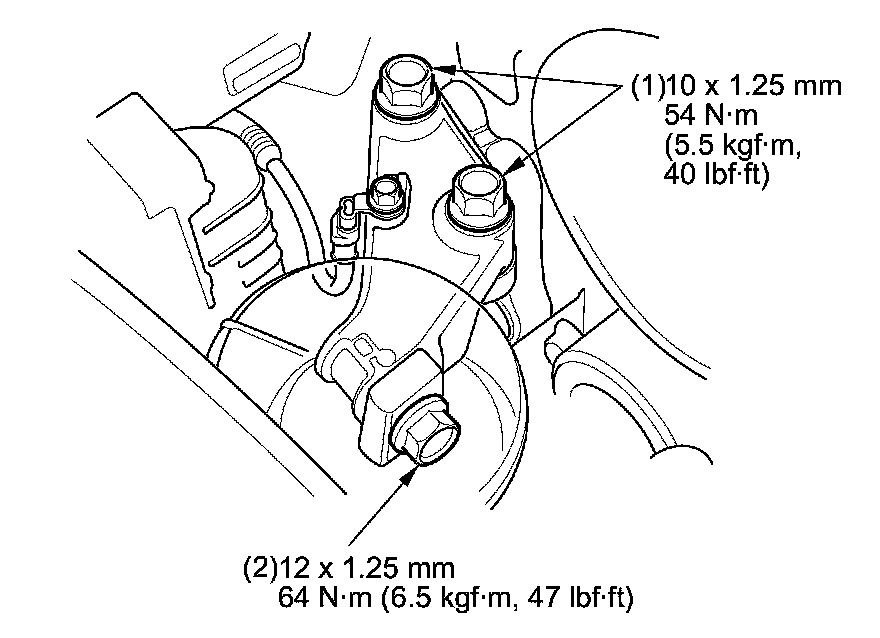 (1)10 x 1.25 mm
54 N·m
(5.5 kgf·m,
40 lbf·ft)

(2)12 x 1.25 mm
64 N·m (6.5 kgf·m, 47 lbf·ft)