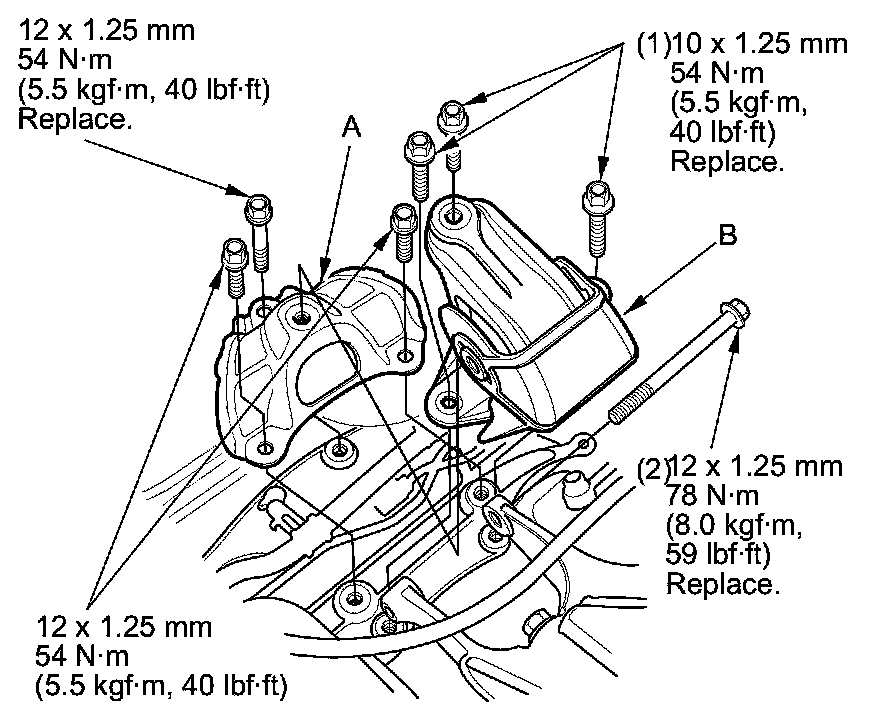 12 x 1.25 mm
54 N·m
(5.5 kgf·m, 40 lbf·ft)
Replace.

A

(1)10 x 1.25 mm
54 N·m
(5.5 kgf·m,
40 lbf·ft)
Replace.

B

(2)12 x 1.25 mm
78 N·m
(8.0 kgf·m,
59 lbf·ft)
Replace.

12 x 1.25 mm
54 N·m
(5.5 kgf·m, 40 lbf·ft)