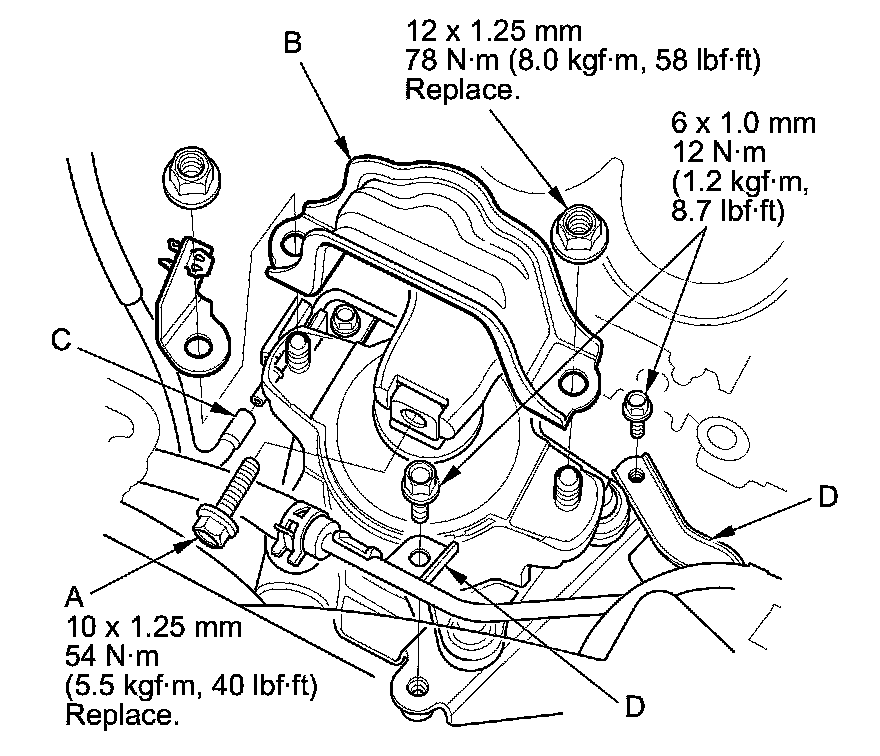 B

12 x 1.25 mm
78 N·m (8.0 kgf·m, 58 lbf·ft)
Replace.

6 x 1.0 mm
12 N·m
(1.2 kgf·m,
8.7 lbf·ft)

C

D

A
10 x 1.25 mm
54 N·m
(5.5 kgf·m, 40 lbf·ft)
Replace.

D