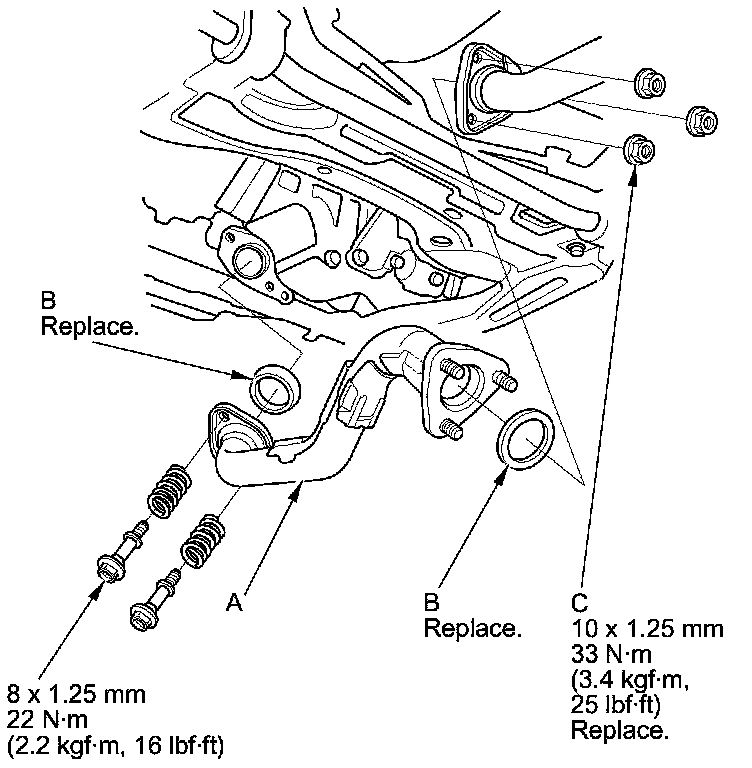 B
Replace.

A

B
Replace.

C
10 x 1.25 mm
33 N·m
(3.4 kgf·m,
25 lbf·ft)
Replace.

8 x 1.25 mm
22 N·m
(2.2 kgf·m, 16 lbf·ft)