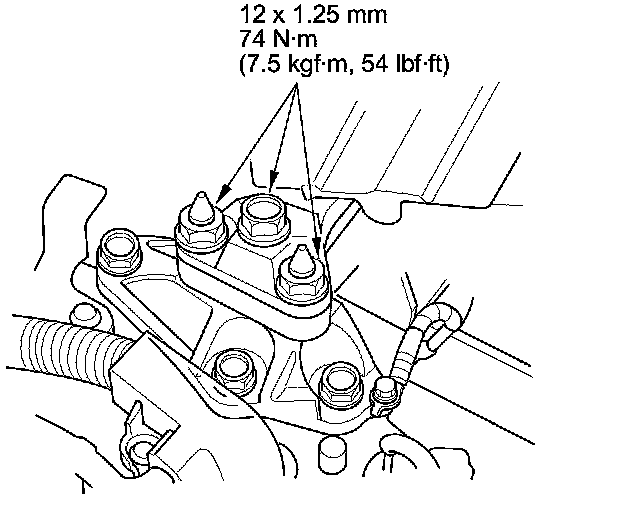 12 x 1.25 mm
74 N·m
(7.5 kgf·m, 54 lbf·ft)