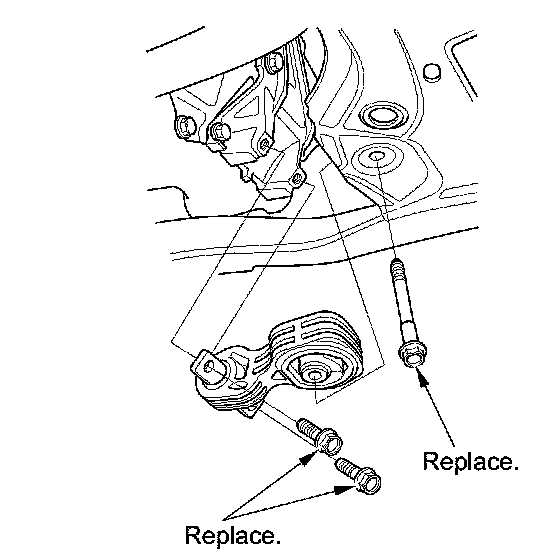 Replace.

Replace.