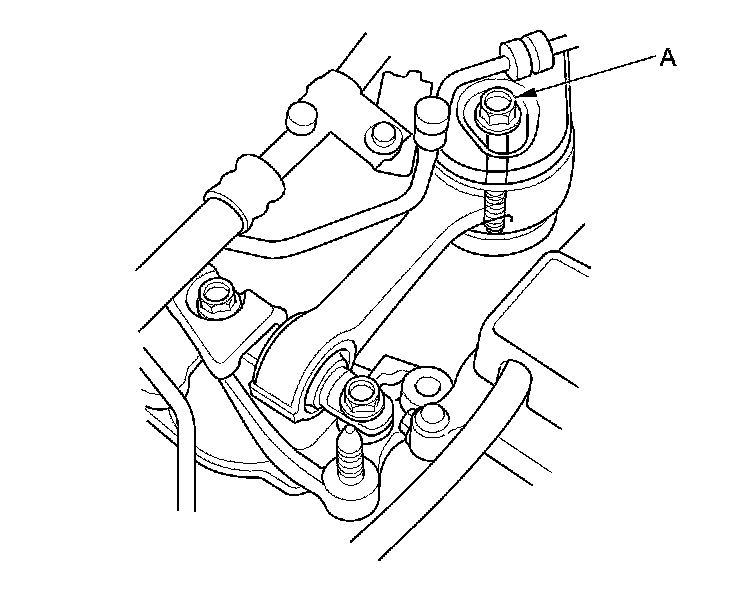 A