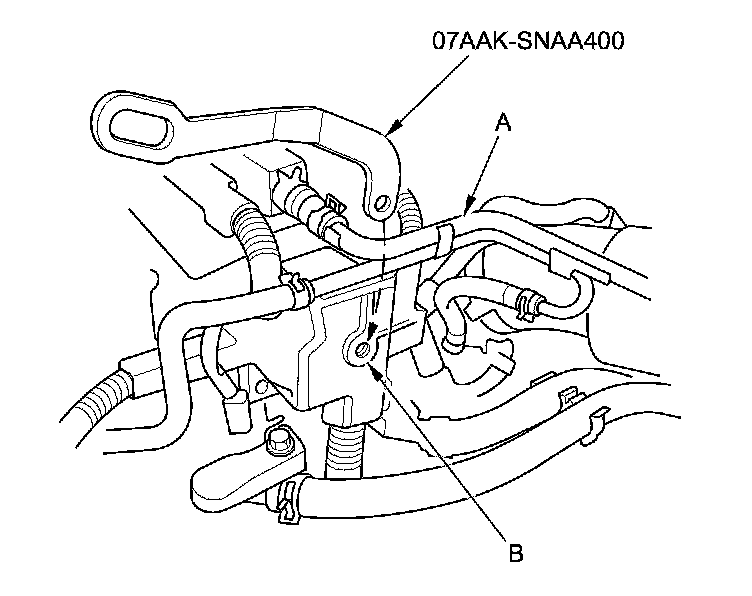 07AAK-SNAA400

A

B