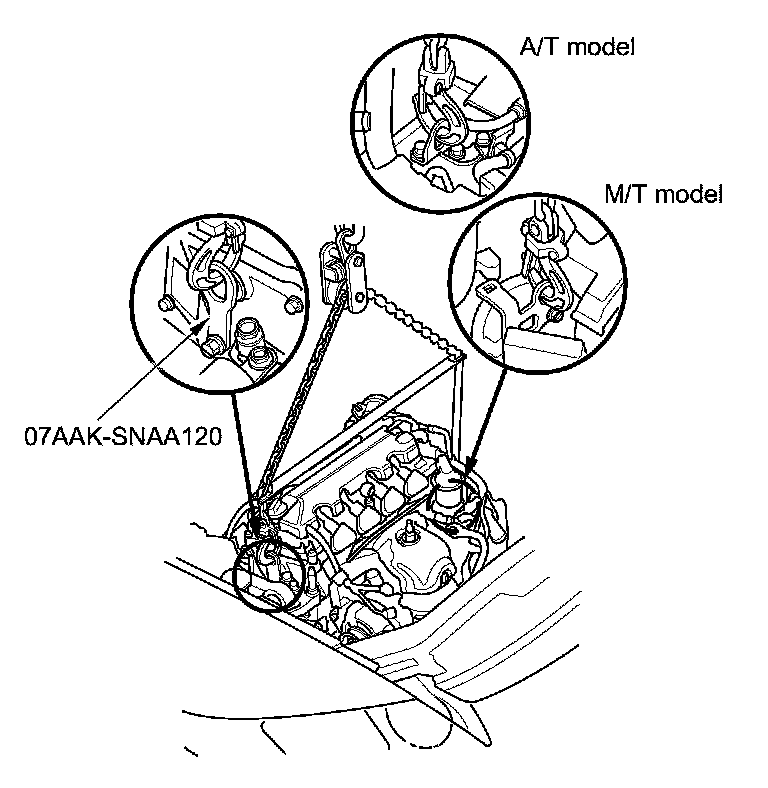 A/T model

M/T model

07AAK-SNAA120