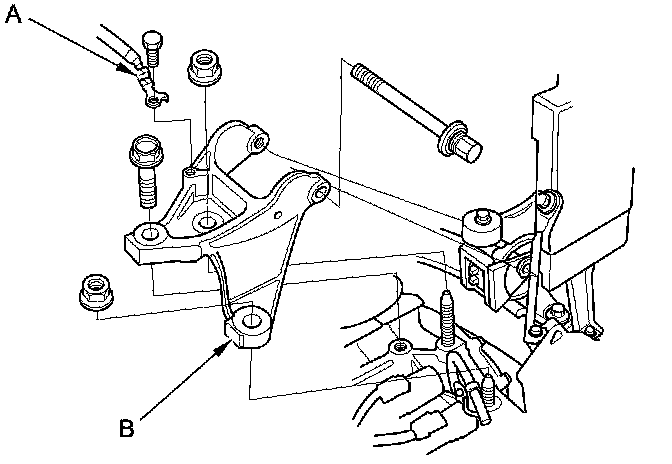 A

B