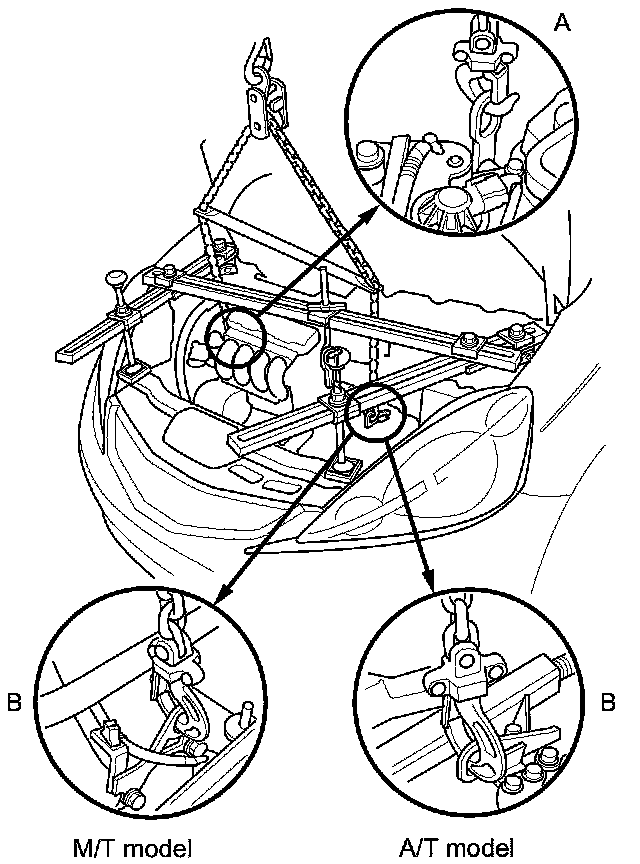 A

B

B

M/T model

A/T model