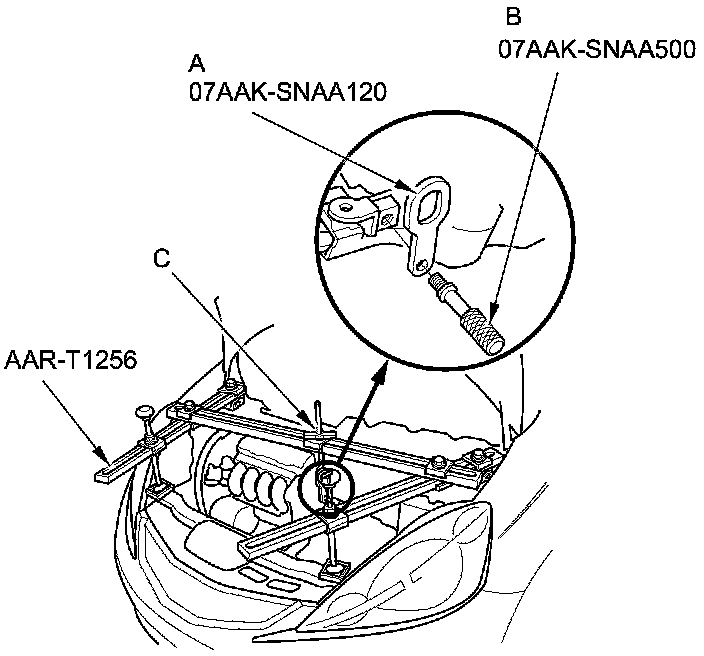 B
07AAK-SNAA500

A
07AAK-SNAA120

C

AAR-T1256