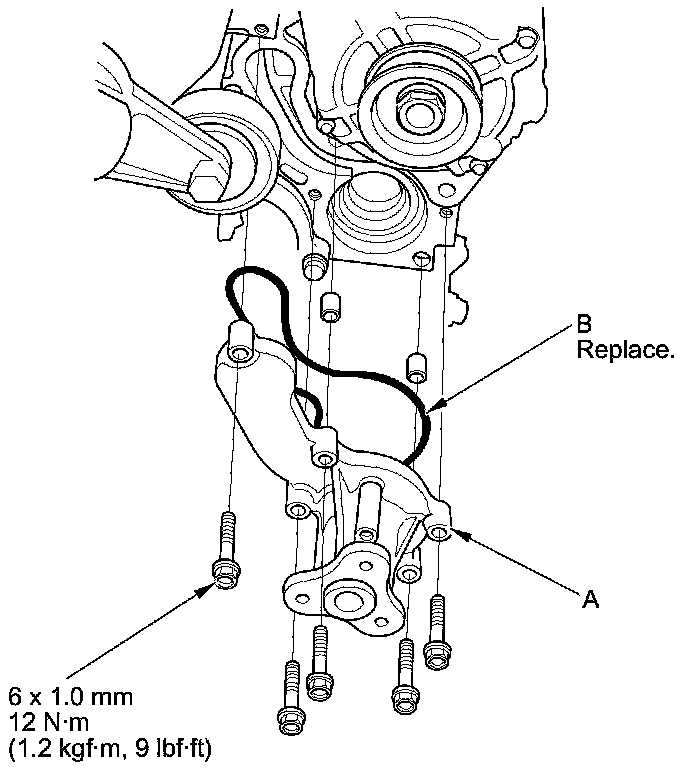 B
Replace.

A

6 x 1.0 mm
12 N·m
(1.2 kgf·m, 9 lbf·ft)