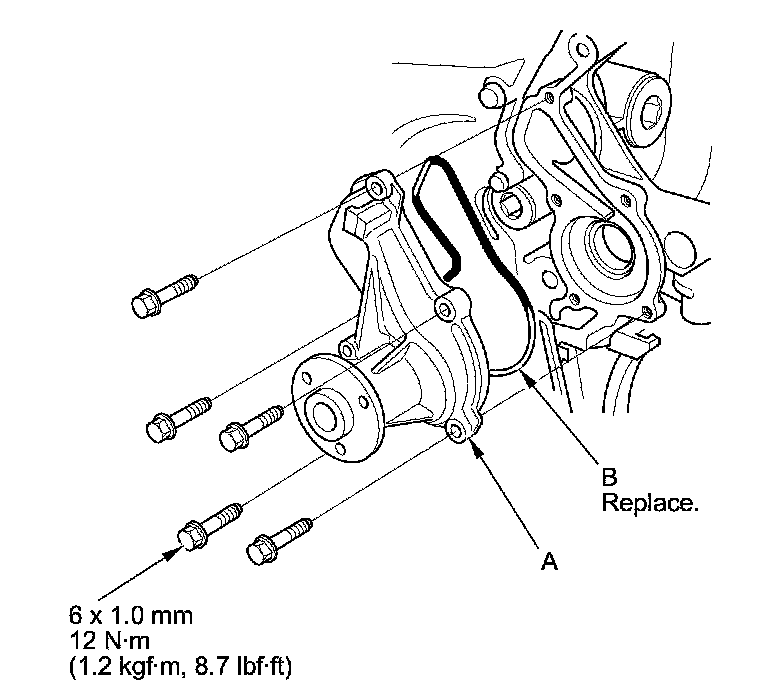 B
Replace.

A

6 x 1.0 mm
12 N·m
(1.2 kgf·m, 8.7 lbf·ft)