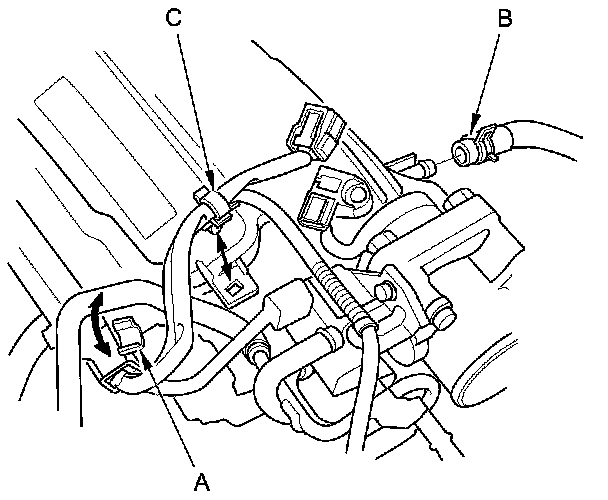 C
B
A