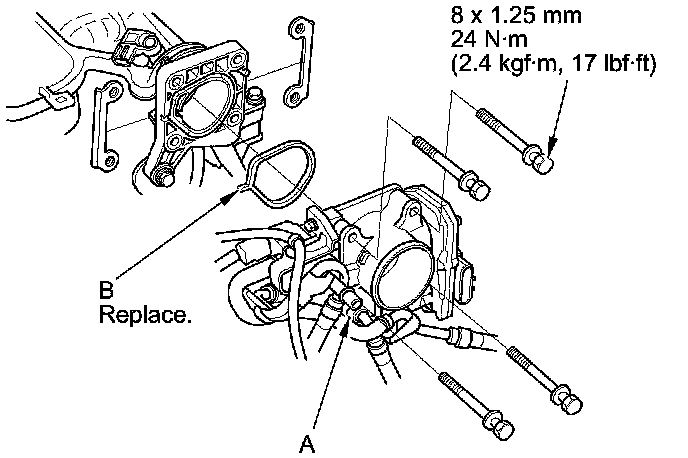 8 x 1.25 mm
24 N·m
(2.4 kgf·m, 17 lbf·ft)

B
Replace.

A