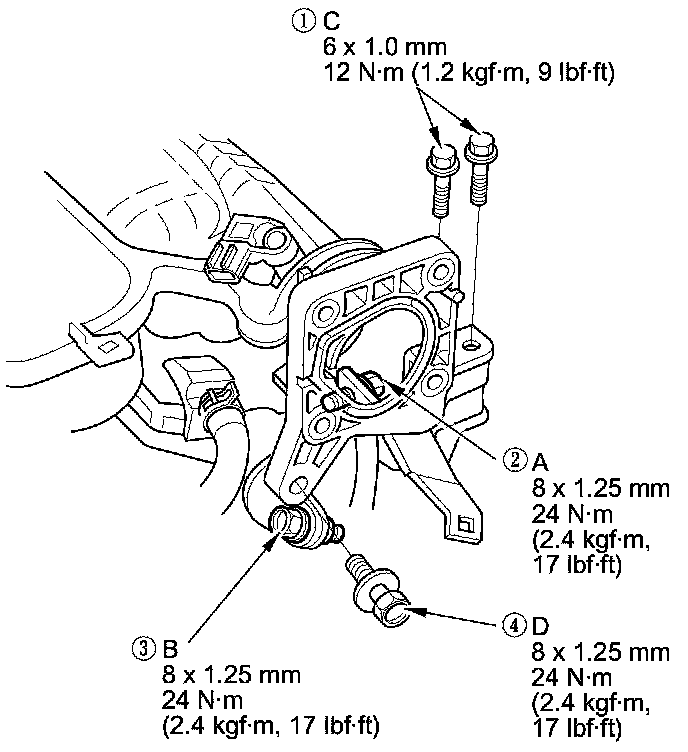 ① C
6 x 1.0 mm
12 N·m (1.2 kgf·m, 9 lbf·ft)

② A
8 x 1.25 mm
24 N·m
(2.4 kgf·m,
17 lbf·ft)

③ B
8 x 1.25 mm
24 N·m
(2.4 kgf·m, 17 lbf·ft)

④ D
8 x 1.25 mm
24 N·m
(2.4 kgf·m,
17 lbf·ft)