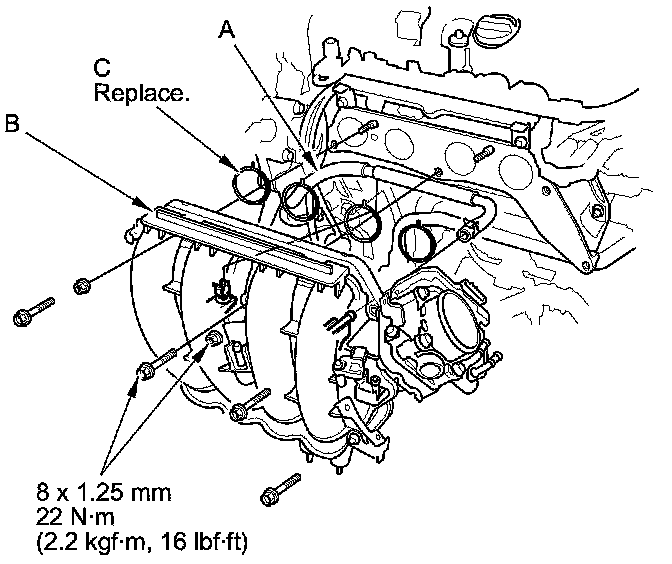 A

C
Replace.

B

8 x 1.25 mm
22 N·m
(2.2 kgf·m, 16 lbf·ft)