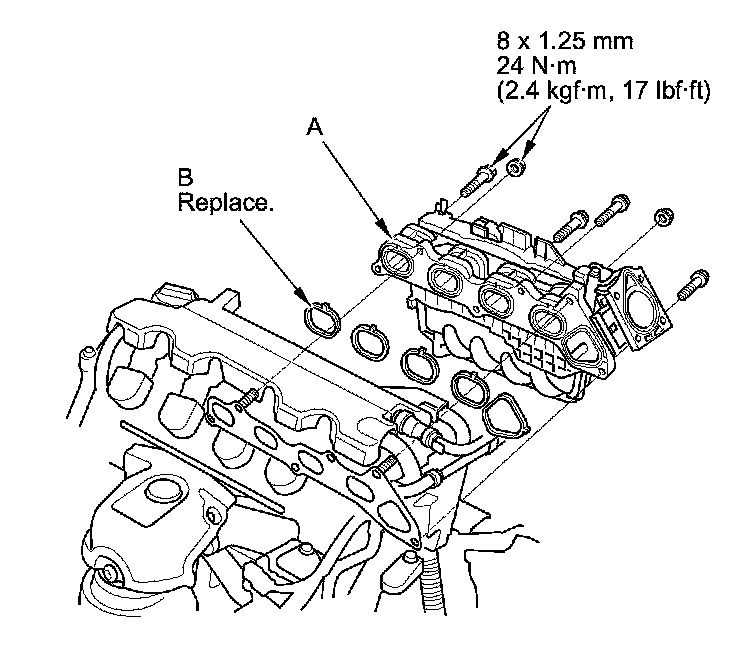 8 x 1.25 mm
24 N·m
(2.4 kgf·m, 17 lbf·ft)

A

B
Replace.