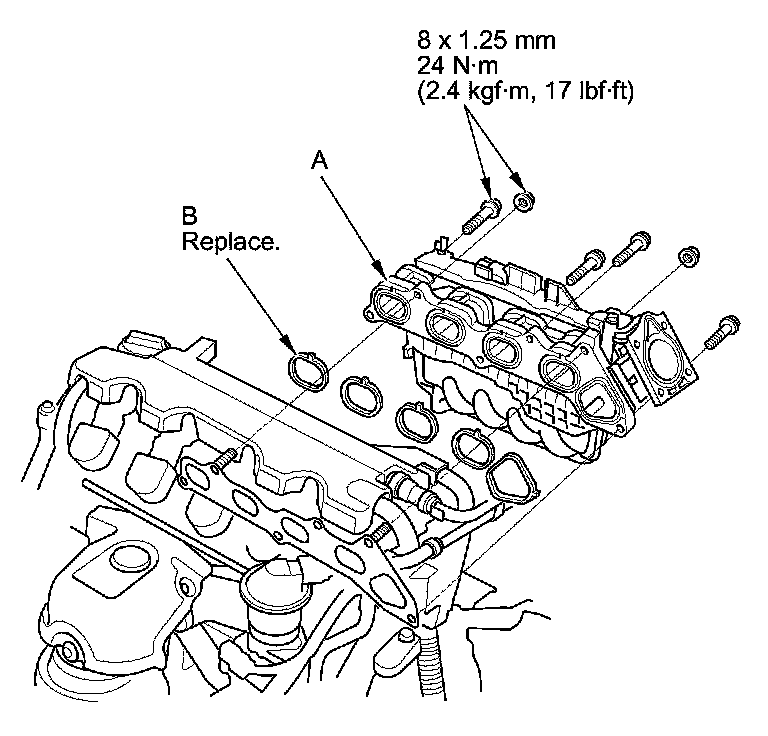 8 x 1.25 mm
24 N·m
(2.4 kgf·m, 17 lbf·ft)

A

B
Replace.