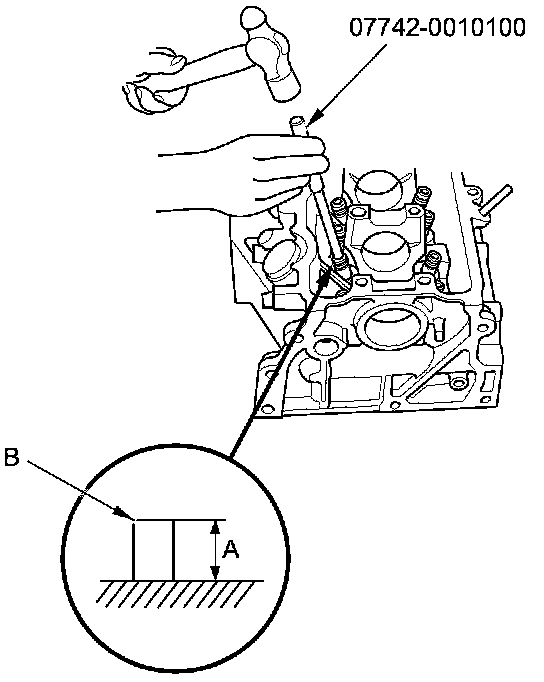 07742-0010100

B

A