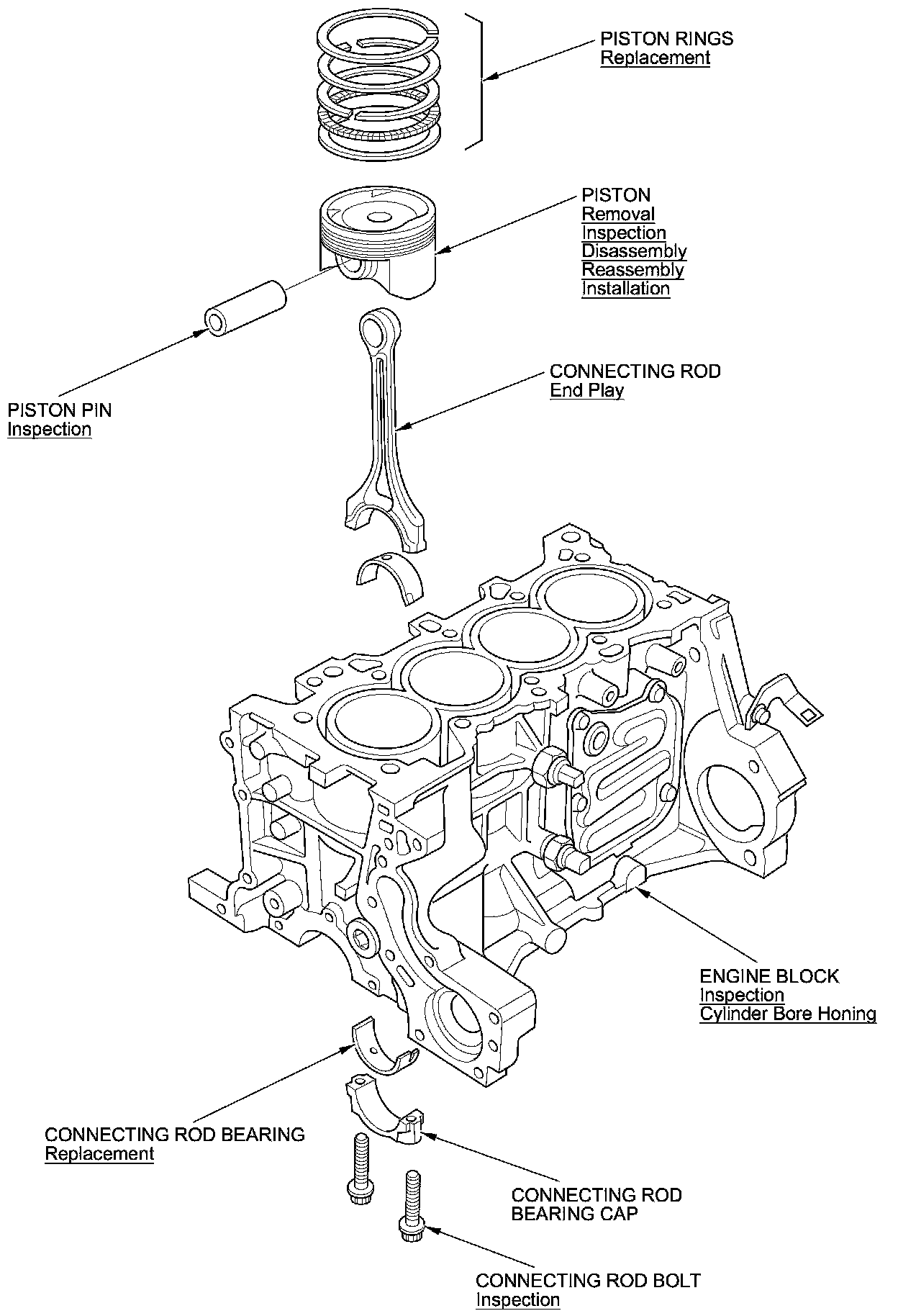 PISTON RINGS
Replacement

PISTON
Removal
Inspection
Disassembly
Reassembly
Installation

PISTON PIN
Inspection

CONNECTING ROD
End Play

ENGINE BLOCK
Inspection
Cylinder Bore Honing

CONNECTING ROD BEARING
Replacement

CONNECTING ROD
BEARING CAP

CONNECTING ROD BOLT
Inspection