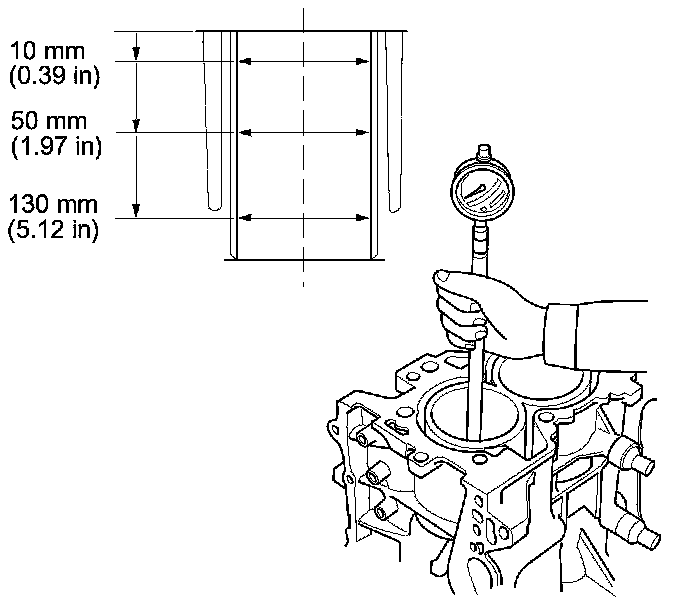 10 mm
(0.39 in)

50 mm
(1.97 in)

130 mm
(5.12 in)