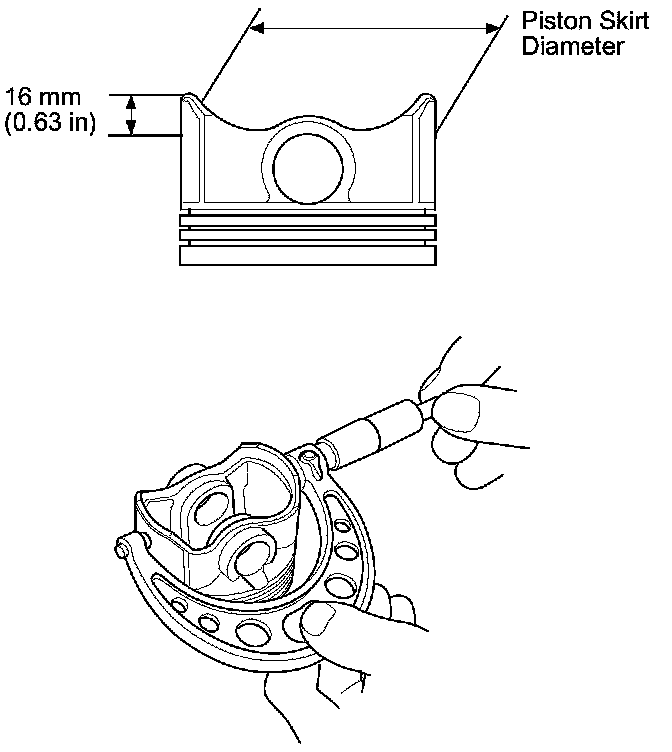 Piston Skirt Diameter

16 mm (0.63 in)