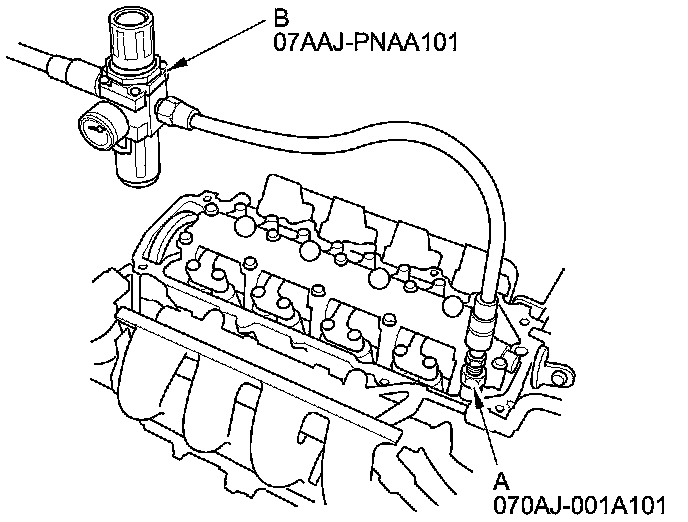 B
07AAJ-PNAA101

A
070AJ-001A101