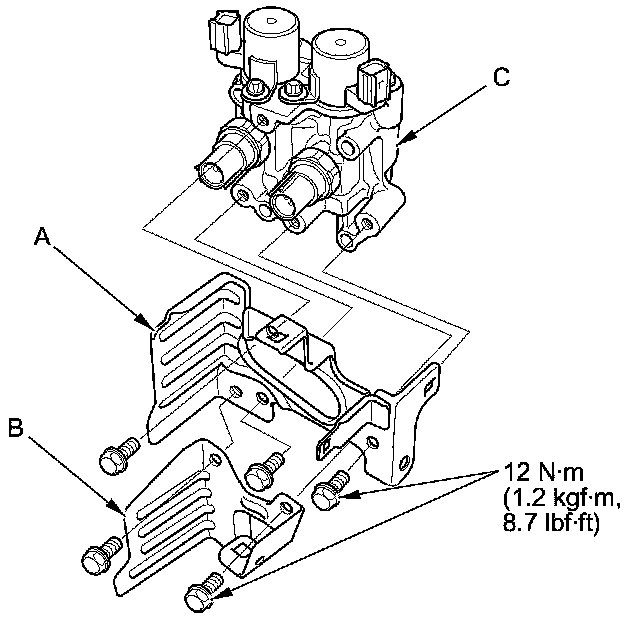 C

A

B

12 N·m
(1.2 kgf·m,
8.7 lbf·ft)