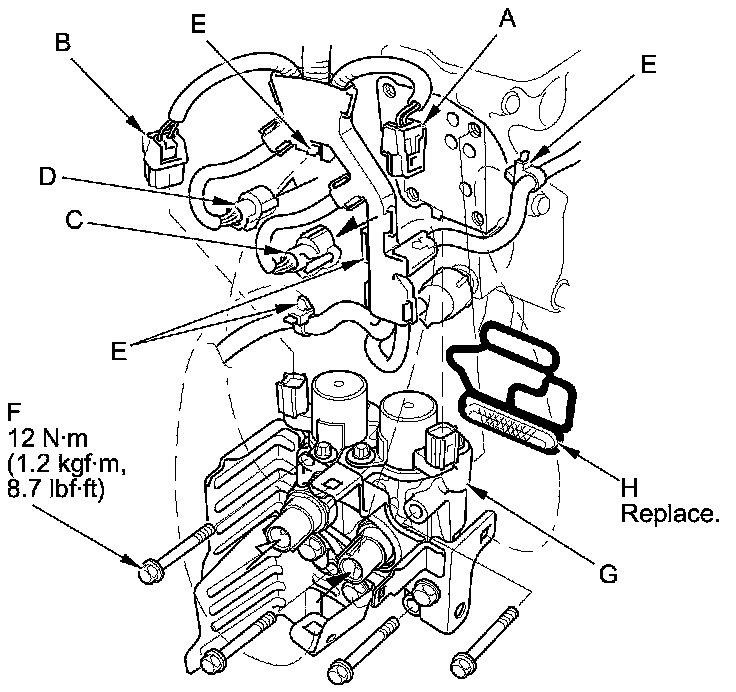 B

E

A

E

D

C

E

F
12 N·m
(1.2 kgf·m,
8.7 lbf·ft)

H
Replace.

G