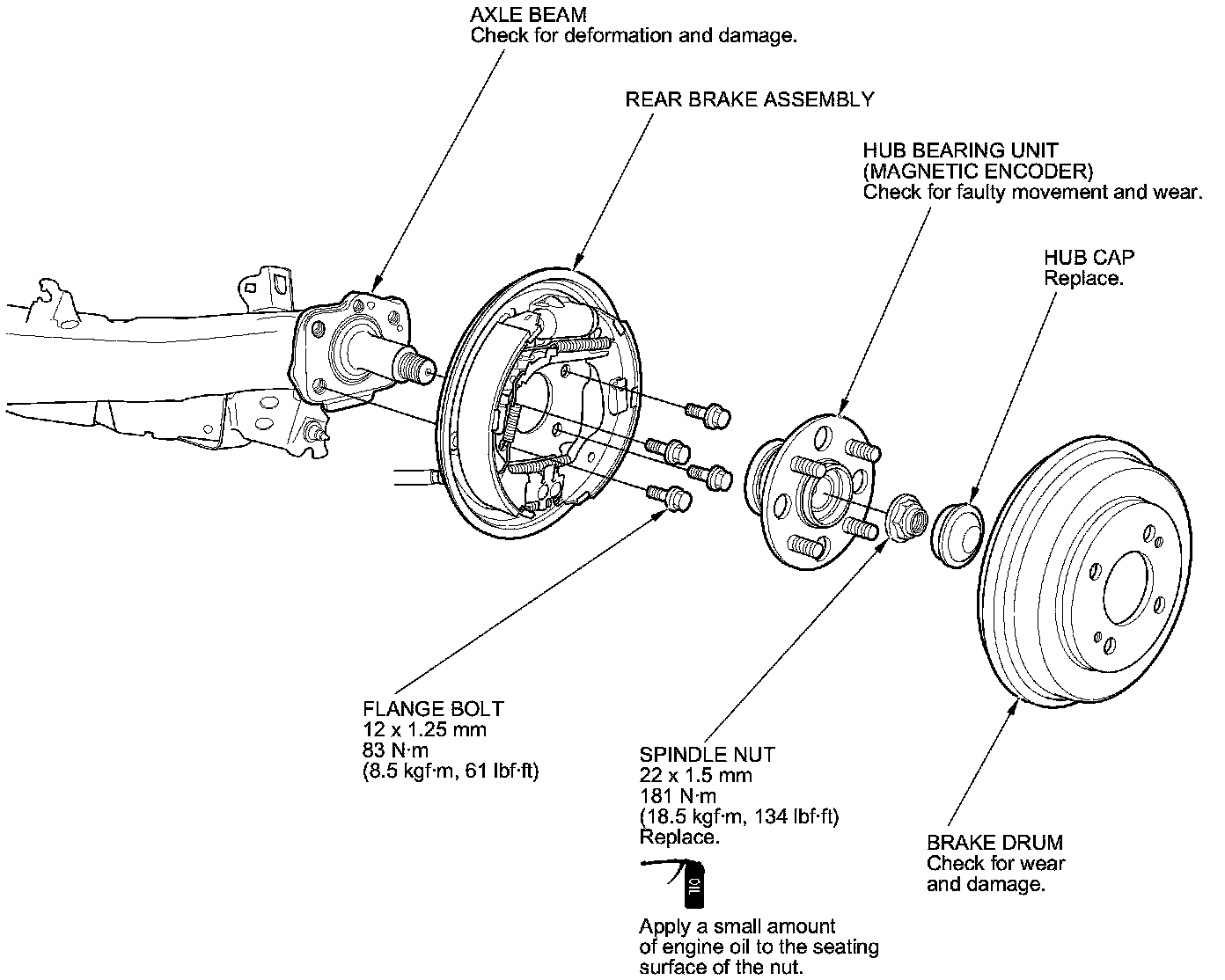 AXLE BEAM
Check for deformation and damage.

REAR BRAKE ASSEMBLY

HUB BEARING UNIT
(MAGNETIC ENCODER)
Check for faulty movement and wear.

HUB CAP
Replace.

FLANGE BOLT
12 x 1.25 mm
83 N·m
(8.5 kgf·m, 61 lbf·ft)

SPINDLE NUT
22 x 1.5 mm
181 N·m
(18.5 kgf·m, 134 lbf·ft)
Replace.

OIL

Apply a small amount of engine oil to the seating surface of the nut.

BRAKE DRUM
Check for wear and damage.