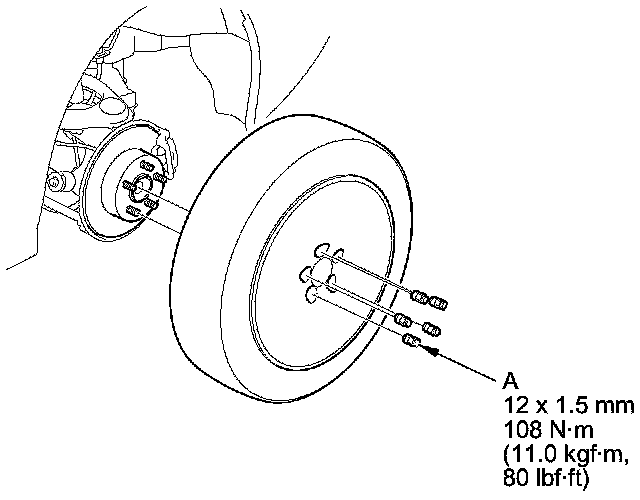 A
12 x 1.5 mm
108 N·m
(11.0 kgf·m,
80 lbf·ft)