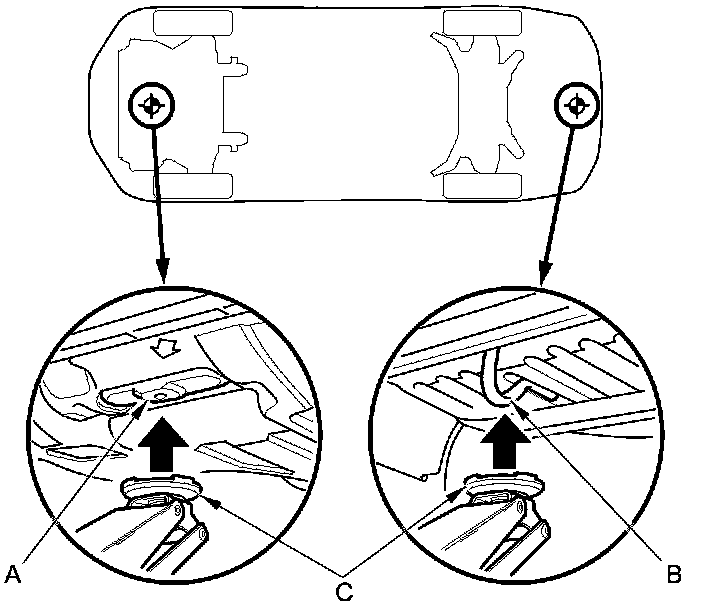 A
C
B