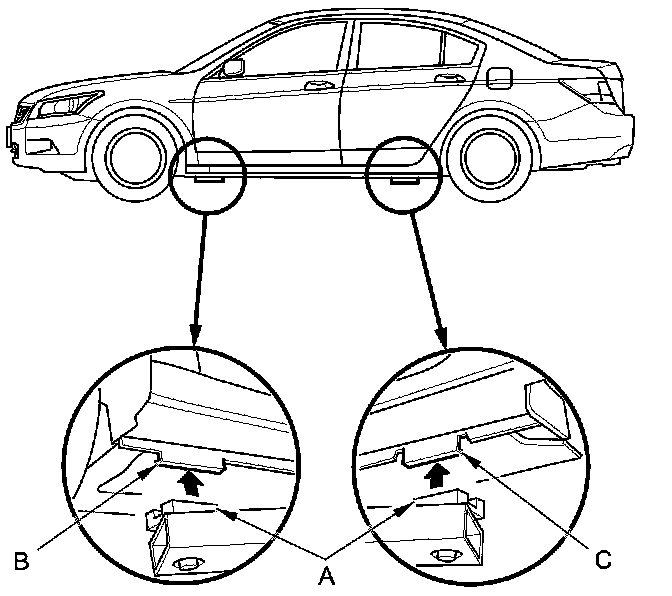 B
A
C