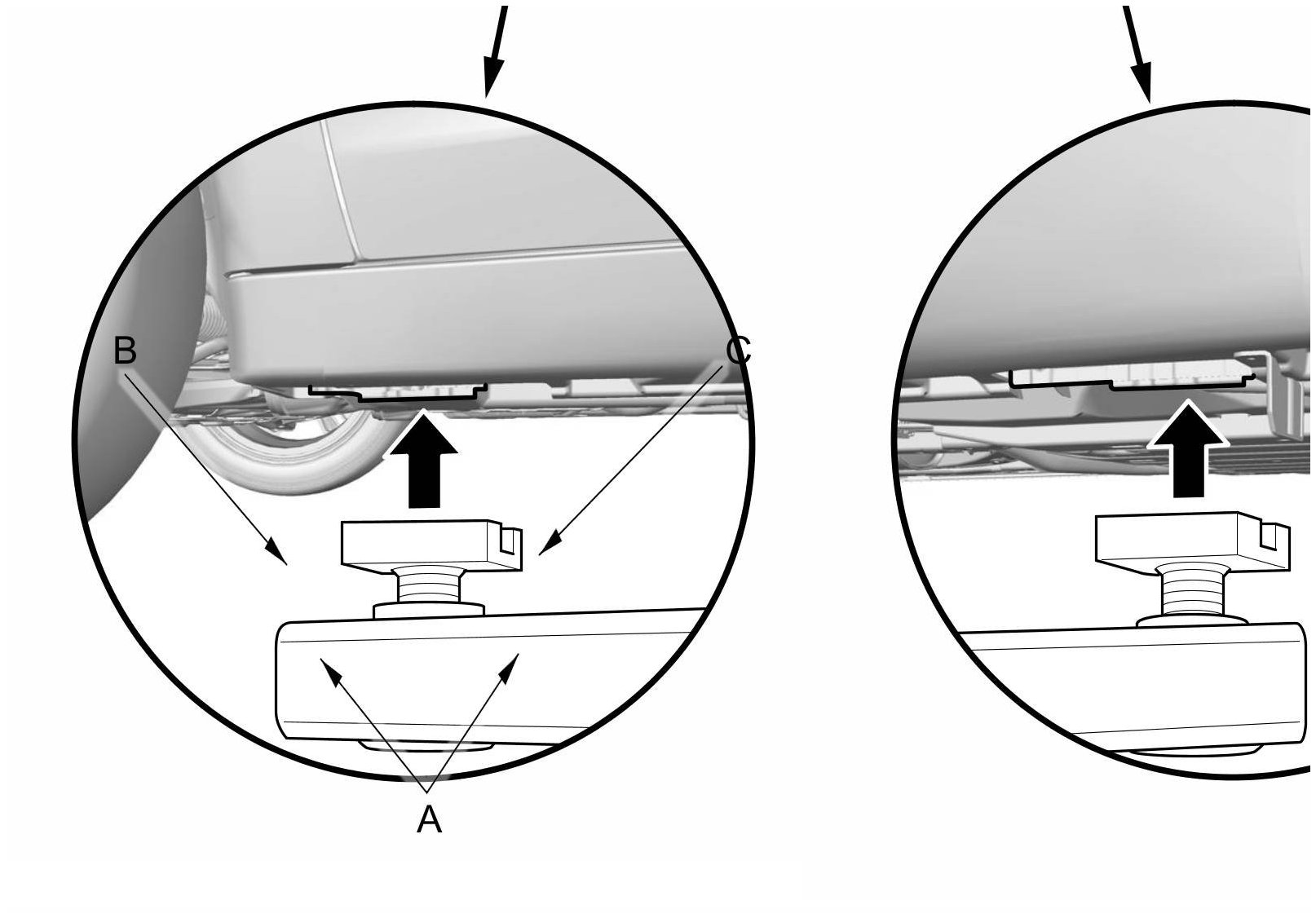 B
C
A