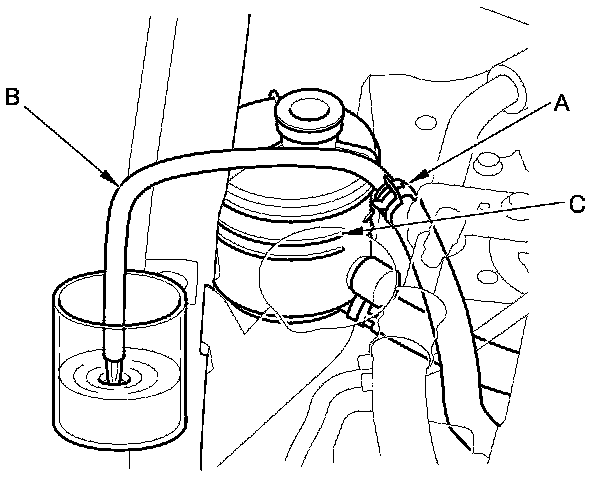 B
A
C