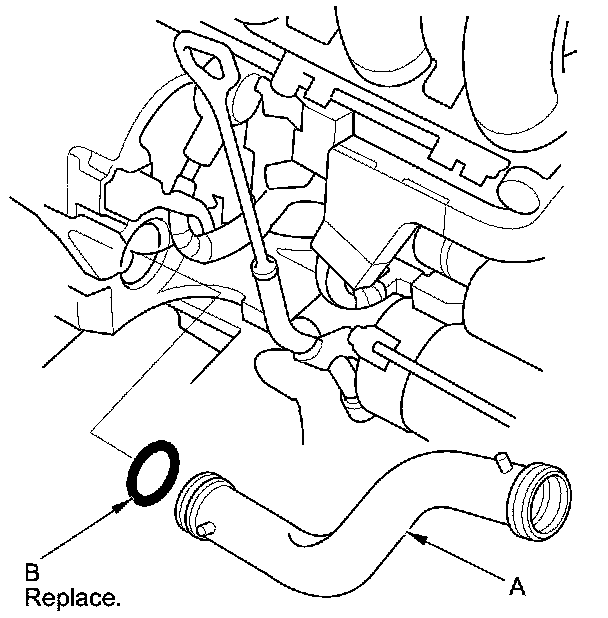 B
Replace.

A