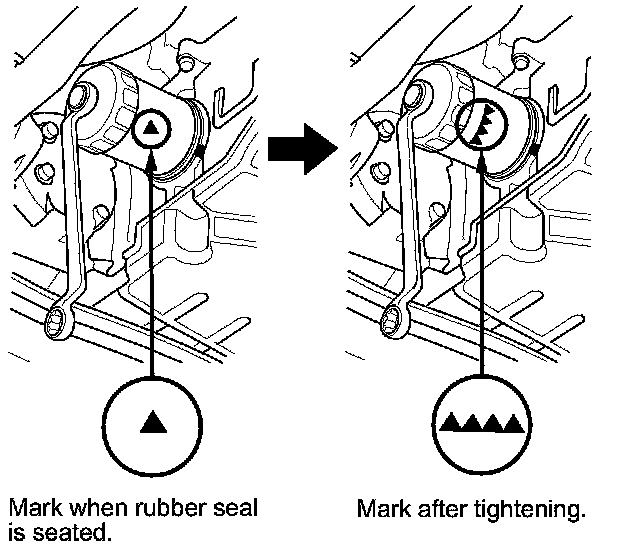 Mark when rubber seal is seated.

Mark after tightening.