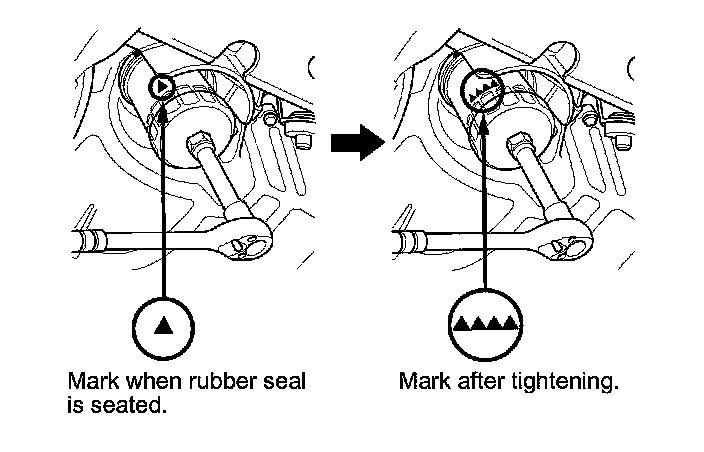 Mark when rubber seal is seated.

Mark after tightening.