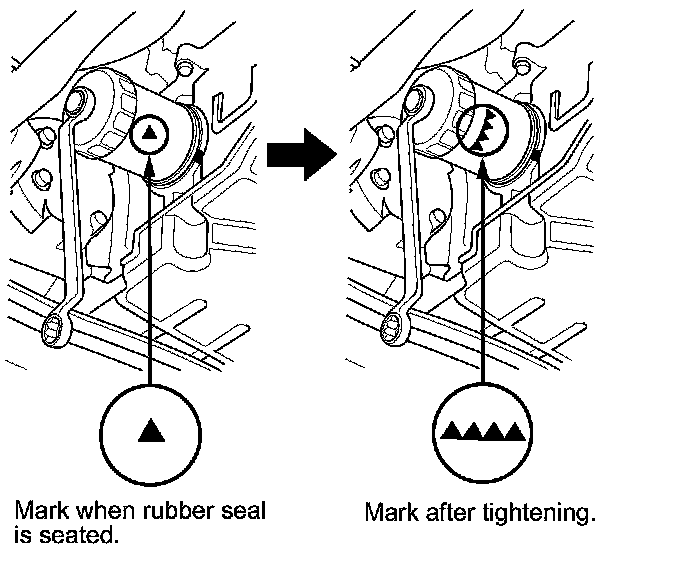 Mark when rubber seal is seated.

Mark after tightening.