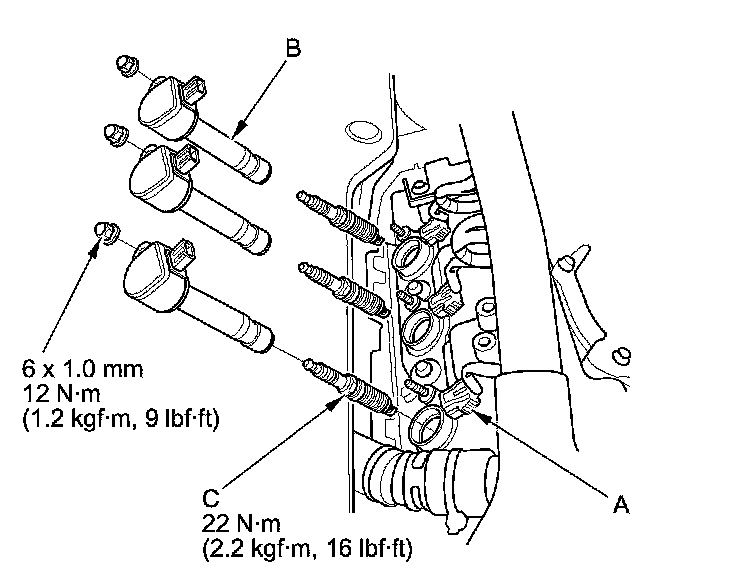 B

6 x 1.0 mm
12 N·m
(1.2 kgf·m, 9 lbf·ft)

C
22 N·m
(2.2 kgf·m, 16 lbf·ft)

A