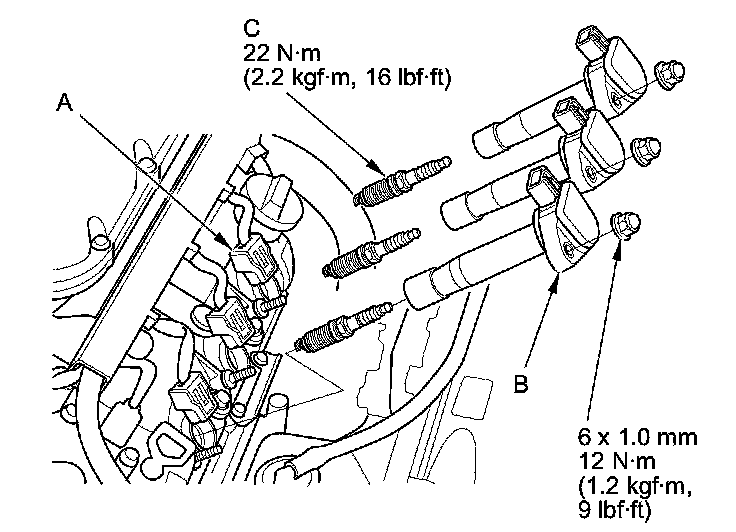 C
22 N·m
(2.2 kgf·m, 16 lbf·ft)

A

B

6 x 1.0 mm
12 N·m
(1.2 kgf·m,
9 lbf·ft)