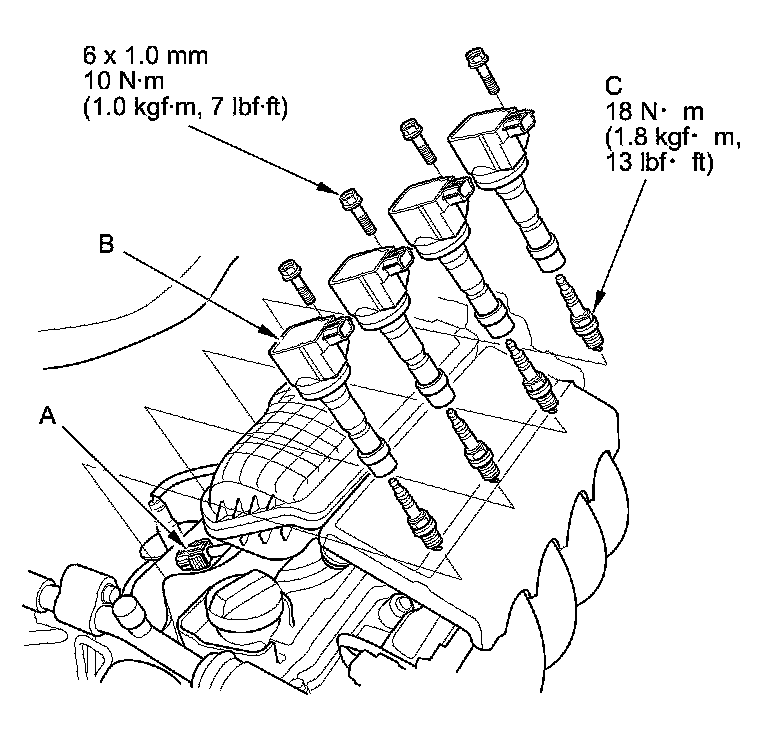 6 x 1.0 mm
10 N·m
(1.0 kgf·m, 7 lbf·ft)

C
18 N· m
(1.8 kgf· m,
13 lbf· ft)

B

A