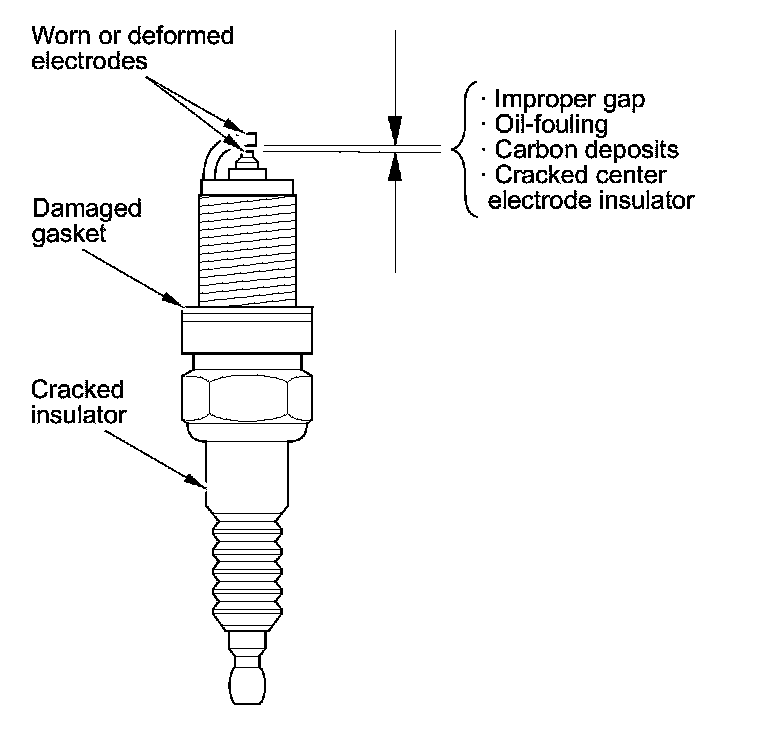 Worn or deformed electrodes

· Improper gap
· Oil-fouling
· Carbon deposits
· Cracked center electrode insulator

Damaged gasket

Cracked insulator