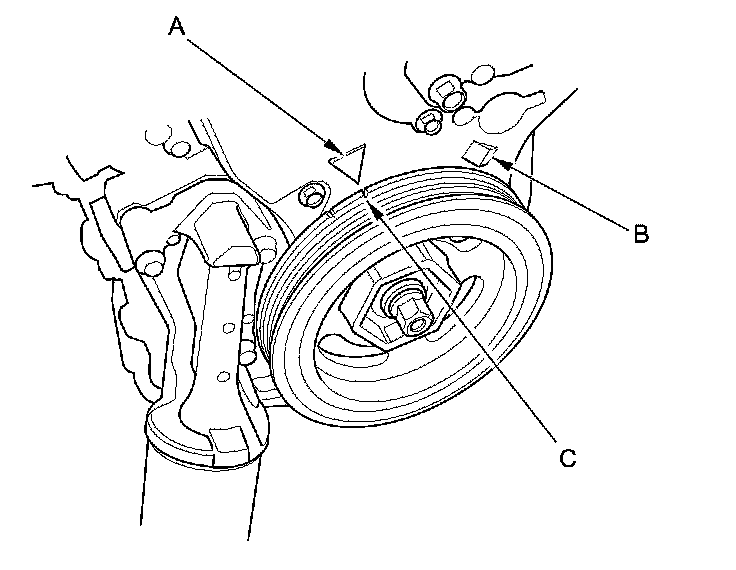 A
B
C