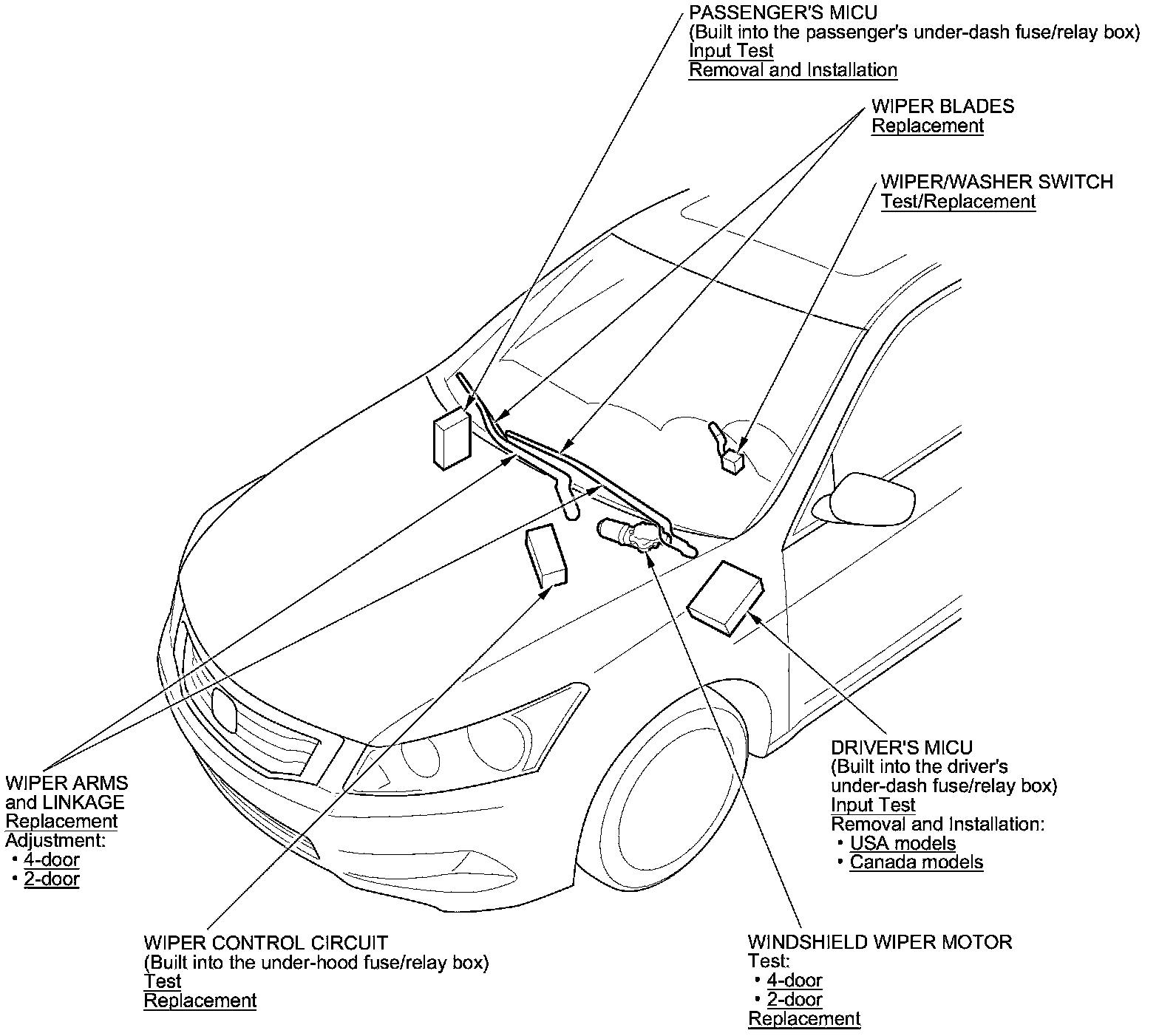 PASSENGER'S MICU
(Built into the passenger's under-dash fuse/relay box)
Input Test
Removal and Installation

WIPER BLADES
Replacement

WIPER/WASHER SWITCH
Test/Replacement

WIPER ARMS and LINKAGE
Replacement
Adjustment:
• 4-door
• 2-door

DRIVER'S MICU
(Built into the driver's under-dash fuse/relay box)
Input Test
Removal and Installation:
• USA models
• Canada models

WIPER CONTROL CIRCUIT
(Built into the under-hood fuse/relay box)
Test
Replacement

WINDSHIELD WIPER MOTOR
Test:
• 4-door
• 2-door
Replacement