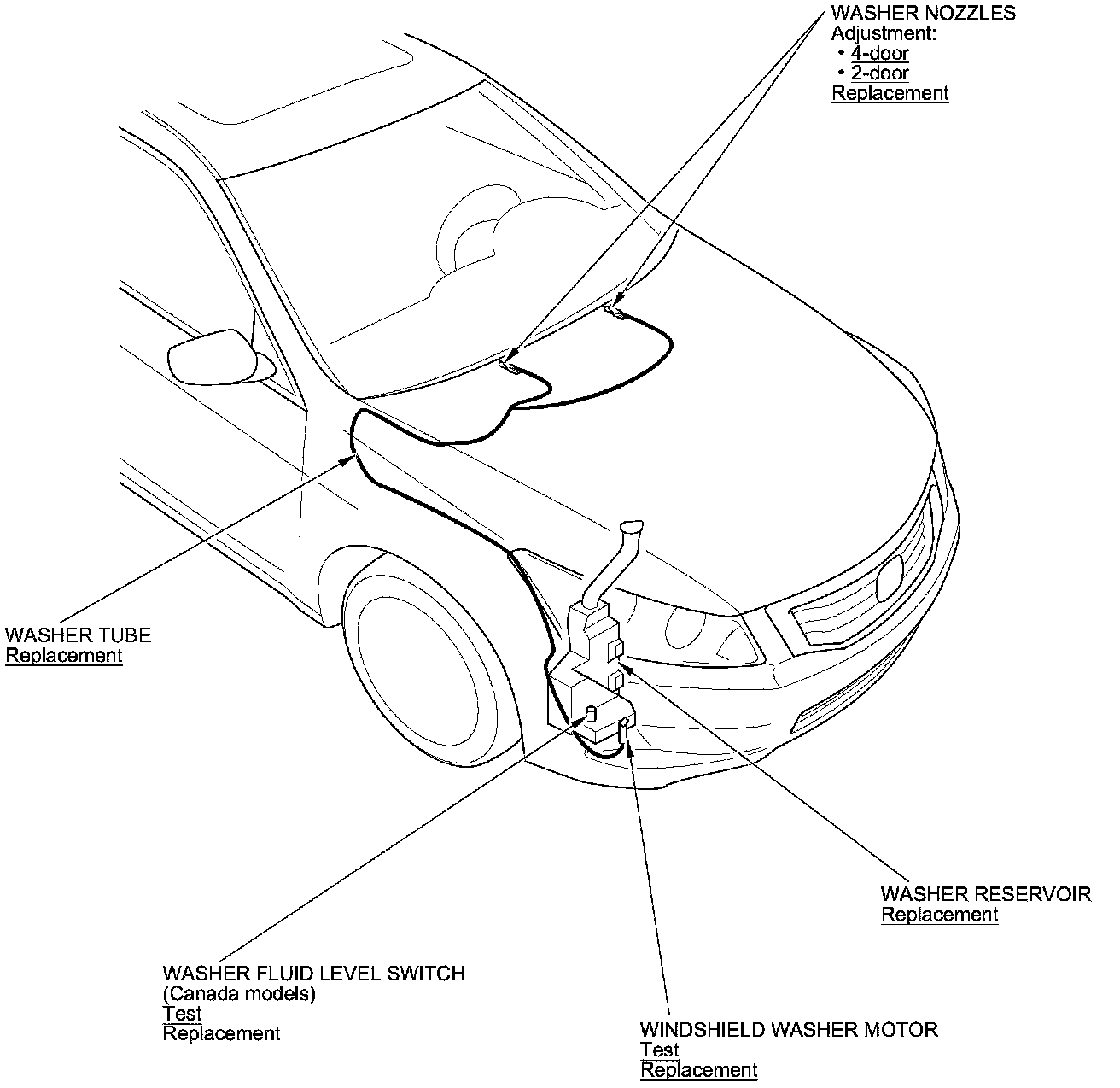 WASHER NOZZLES
Adjustment:
• 4-door
• 2-door
Replacement

WASHER TUBE
Replacement

WASHER RESERVOIR
Replacement

WASHER FLUID LEVEL SWITCH
(Canada models)
Test
Replacement

WINDSHIELD WASHER MOTOR
Test
Replacement