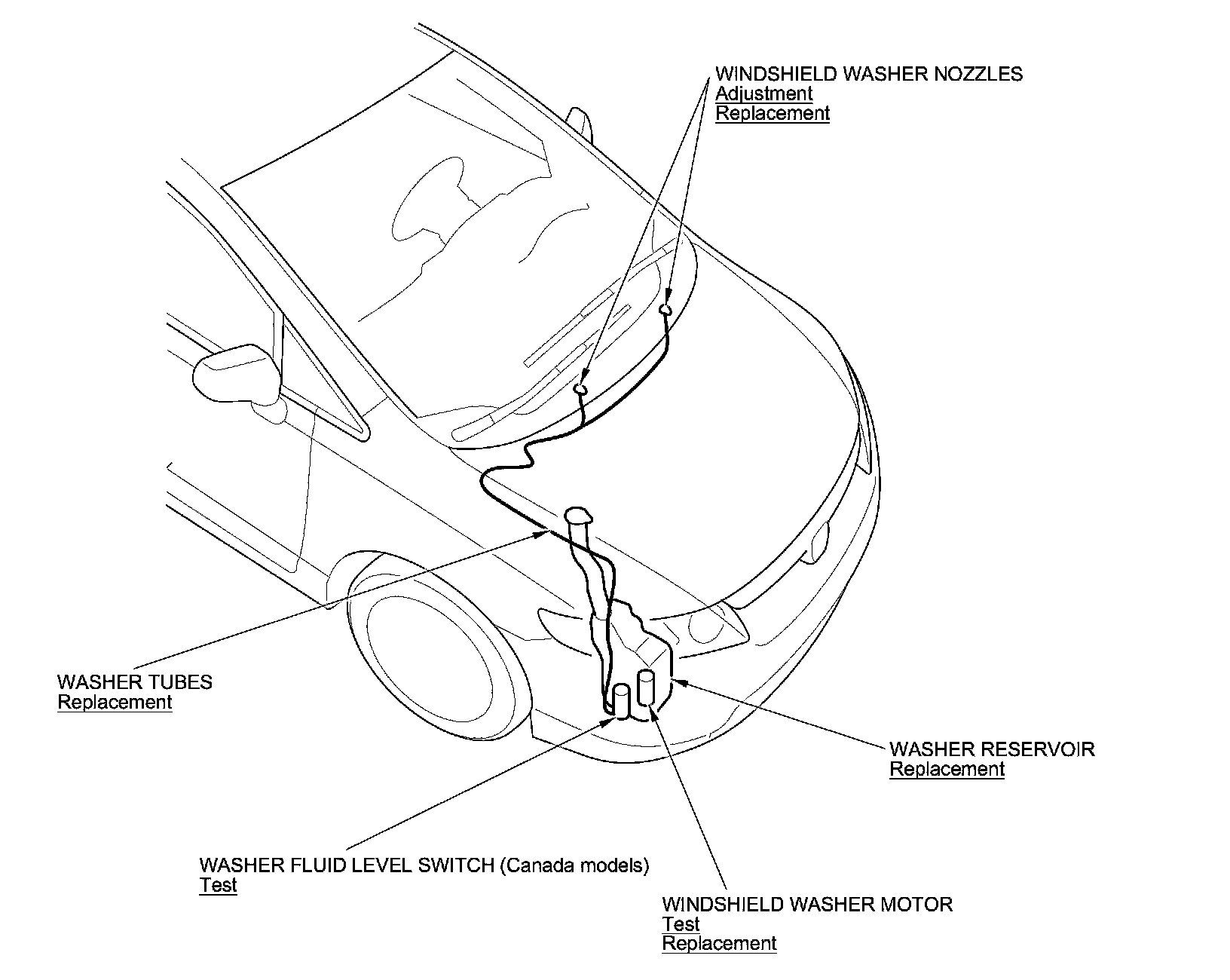 WINDSHIELD WASHER NOZZLES
Adjustment
Replacement

WASHER TUBES
Replacement

WASHER RESERVOIR
Replacement

WASHER FLUID LEVEL SWITCH (Canada models)
Test

WINDSHIELD WASHER MOTOR
Test
Replacement