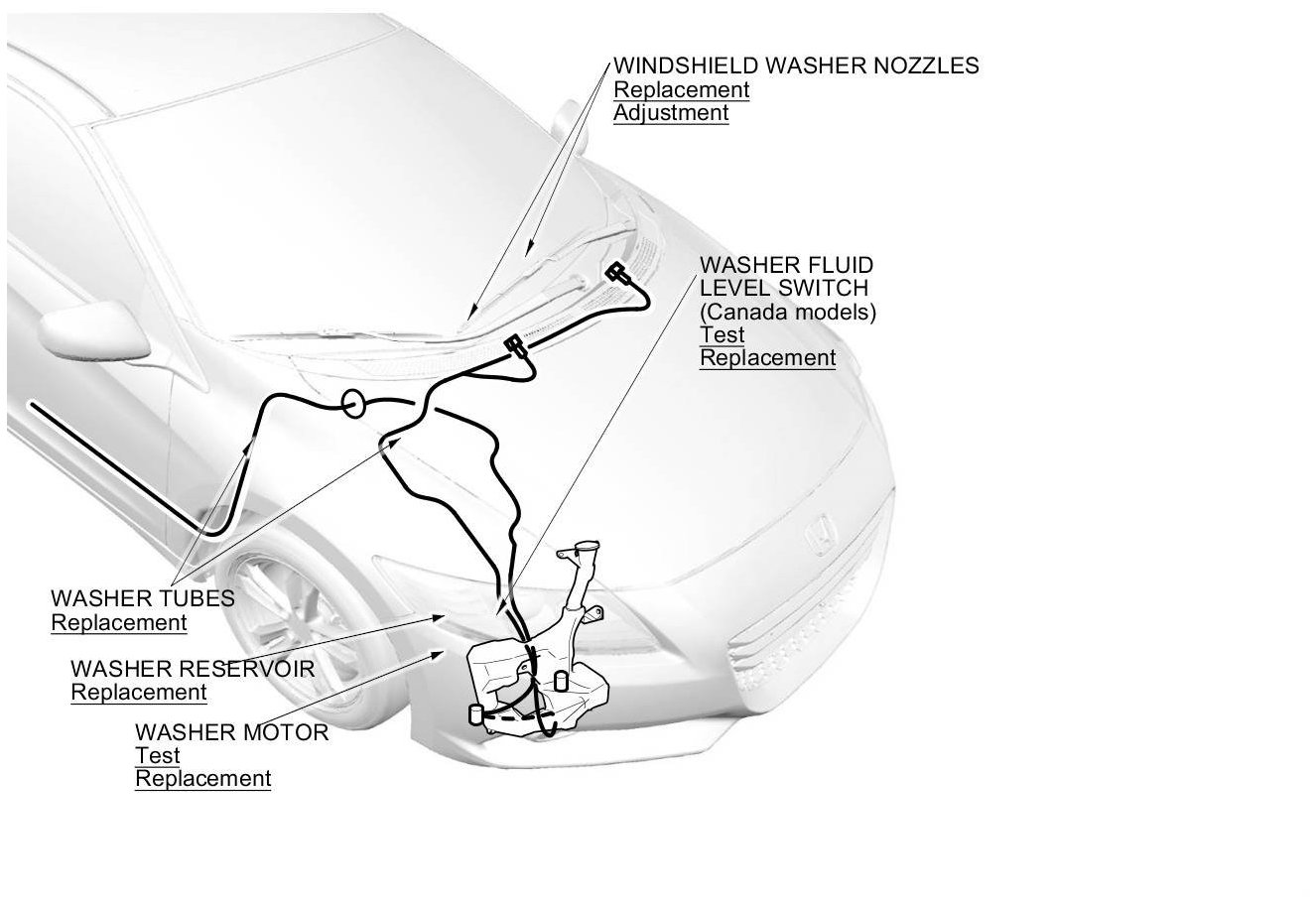 WINDSHIELD WASHER NOZZLES
Replacement
Adjustment

WASHER FLUID LEVEL SWITCH (Canada models)
Test
Replacement

WASHER TUBES
Replacement

WASHER RESERVOIR
Replacement

WASHER MOTOR
Test
Replacement