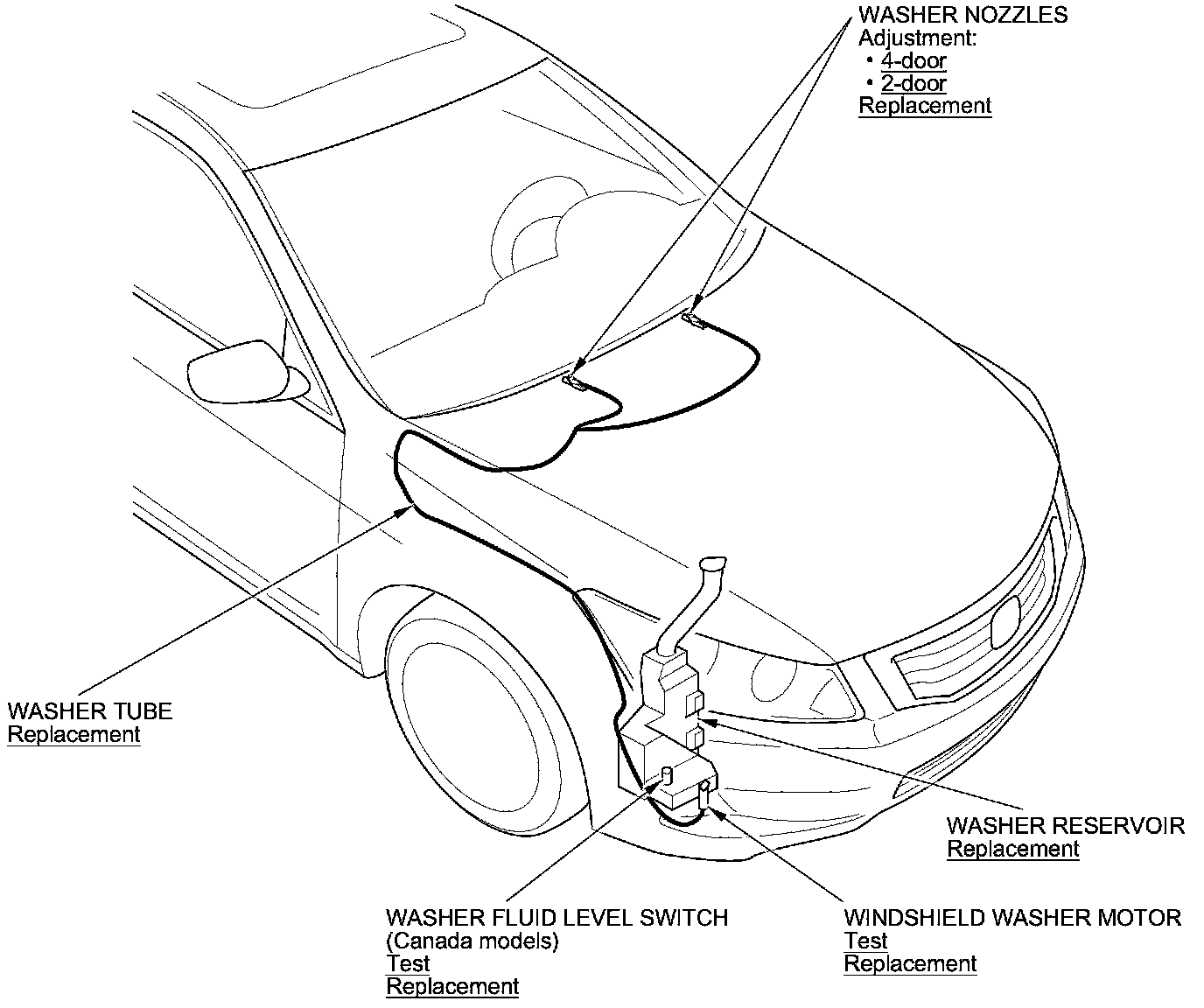 WASHER NOZZLES
Adjustment:
• 4-door
• 2-door
Replacement

WASHER TUBE
Replacement

WASHER RESERVOIR
Replacement

WASHER FLUID LEVEL SWITCH
(Canada models)
Test
Replacement

WINDSHIELD WASHER MOTOR
Test
Replacement