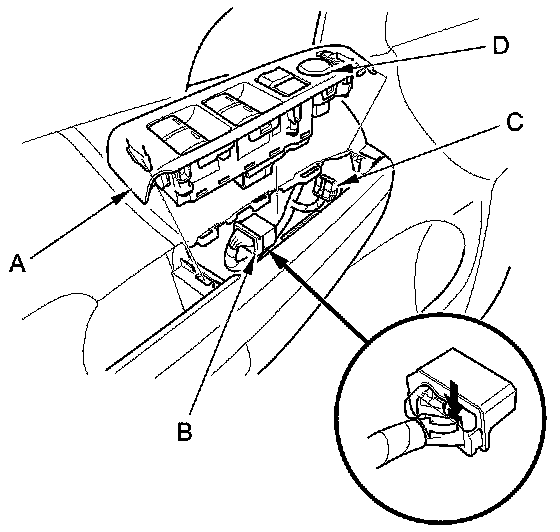 D
C
A
B