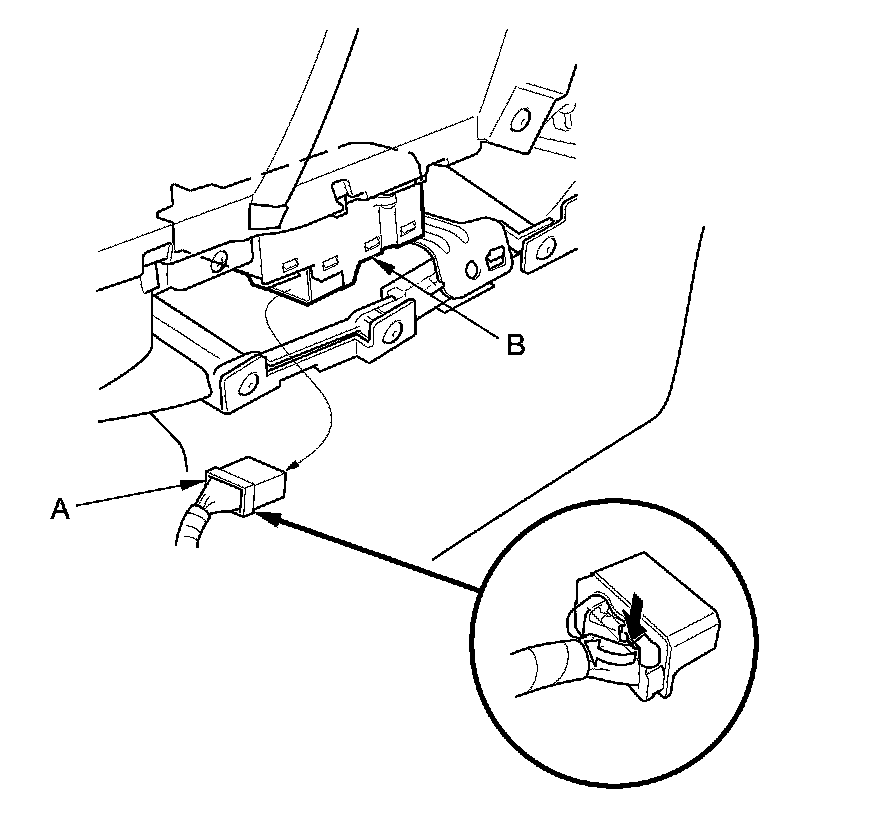 B

A